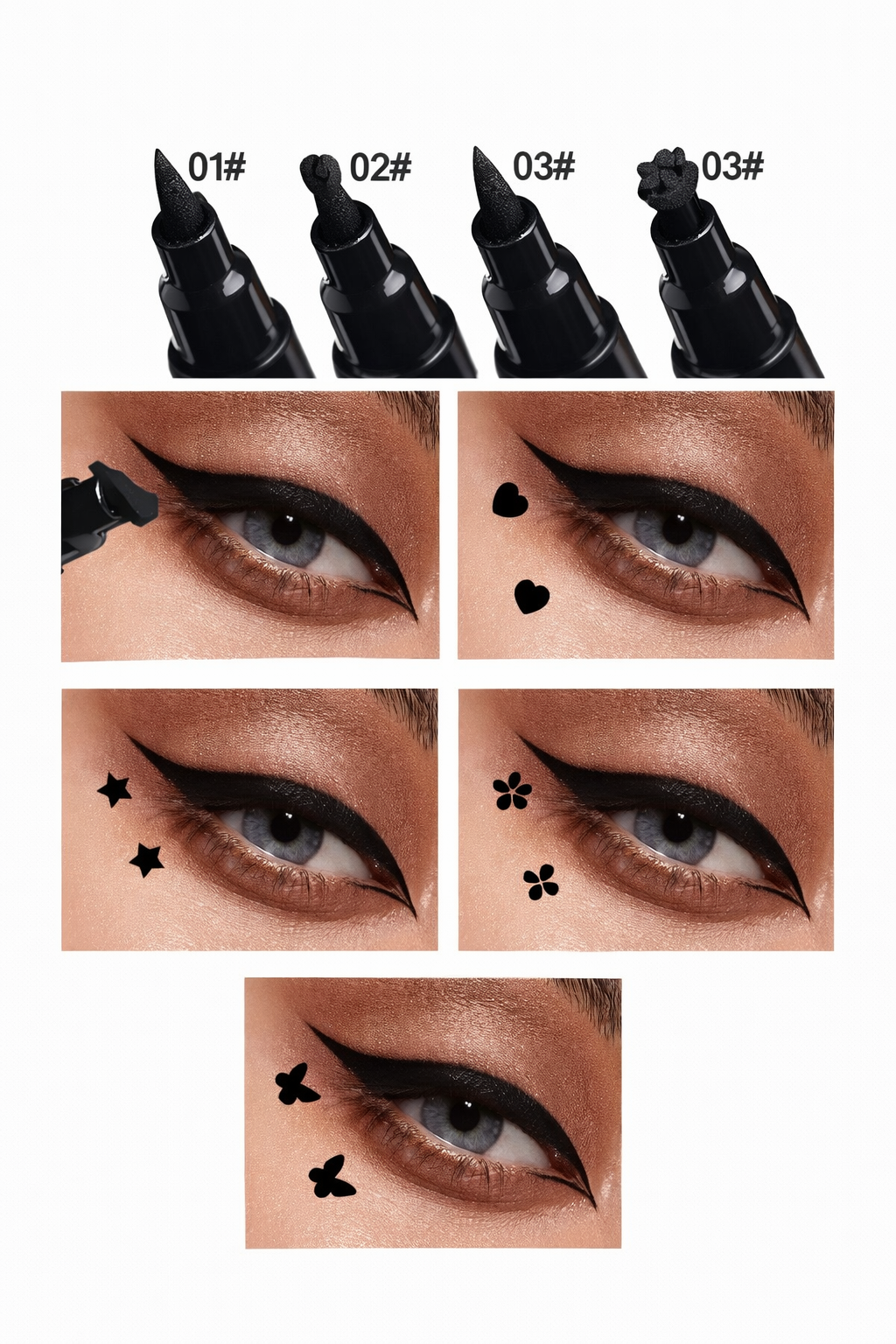 01#
02#
03#
03#